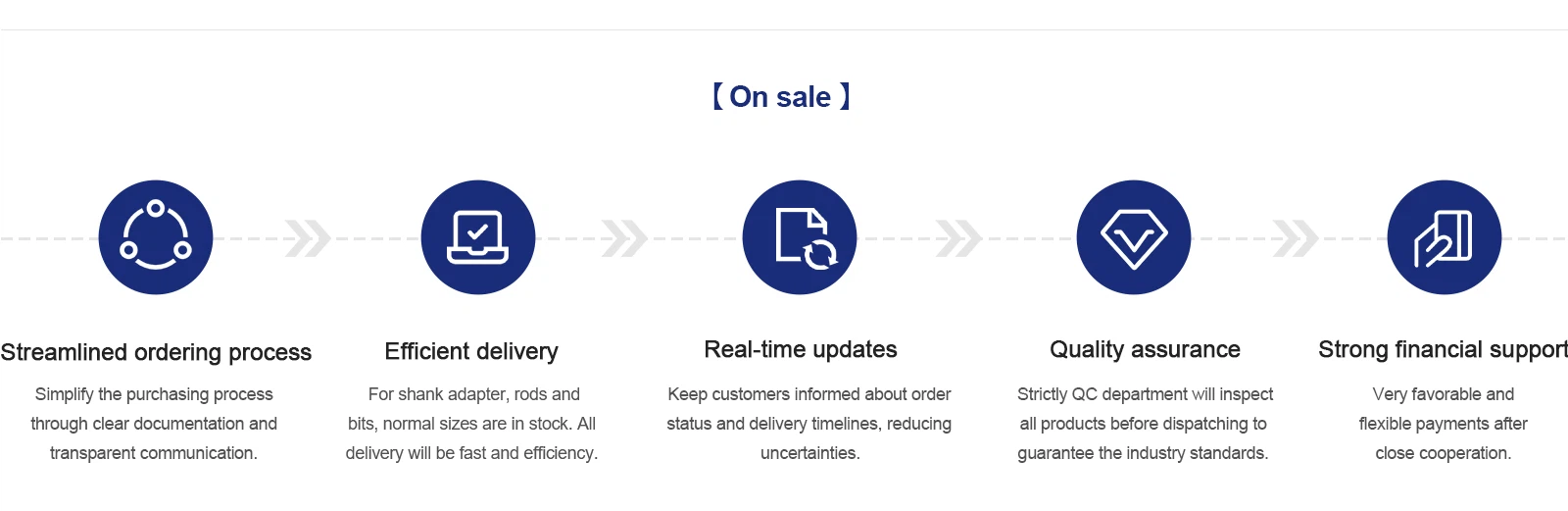 【On sale】

Streamlined ordering process

Simplify the purchasing process through clear documentation and transparent communication.

Efficient delivery

For shank adapter, rods and bits, normal sizes are in stock. All delivery will be fast and efficiency.

Real-time updates

Keep customers informed about order status and delivery timelines, reducing uncertainties.

Quality assurance

Strictly QC department will inspect all products before dispatching to guarantee the industry standards.

Strong financial support

Very favorable and flexible payments after close cooperation.